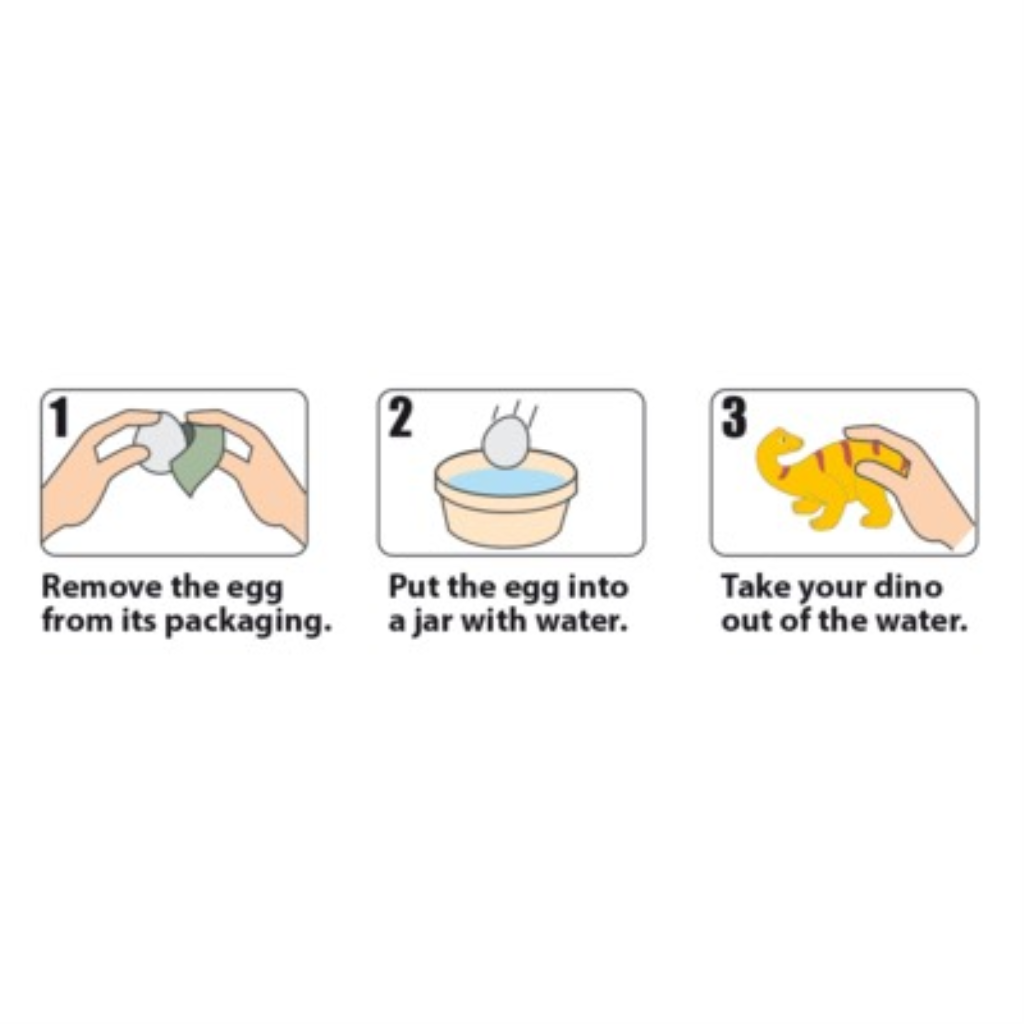 1

Remove the egg from its packaging.

2

Put the egg into a jar with water.

3

Take your dino out of the water.